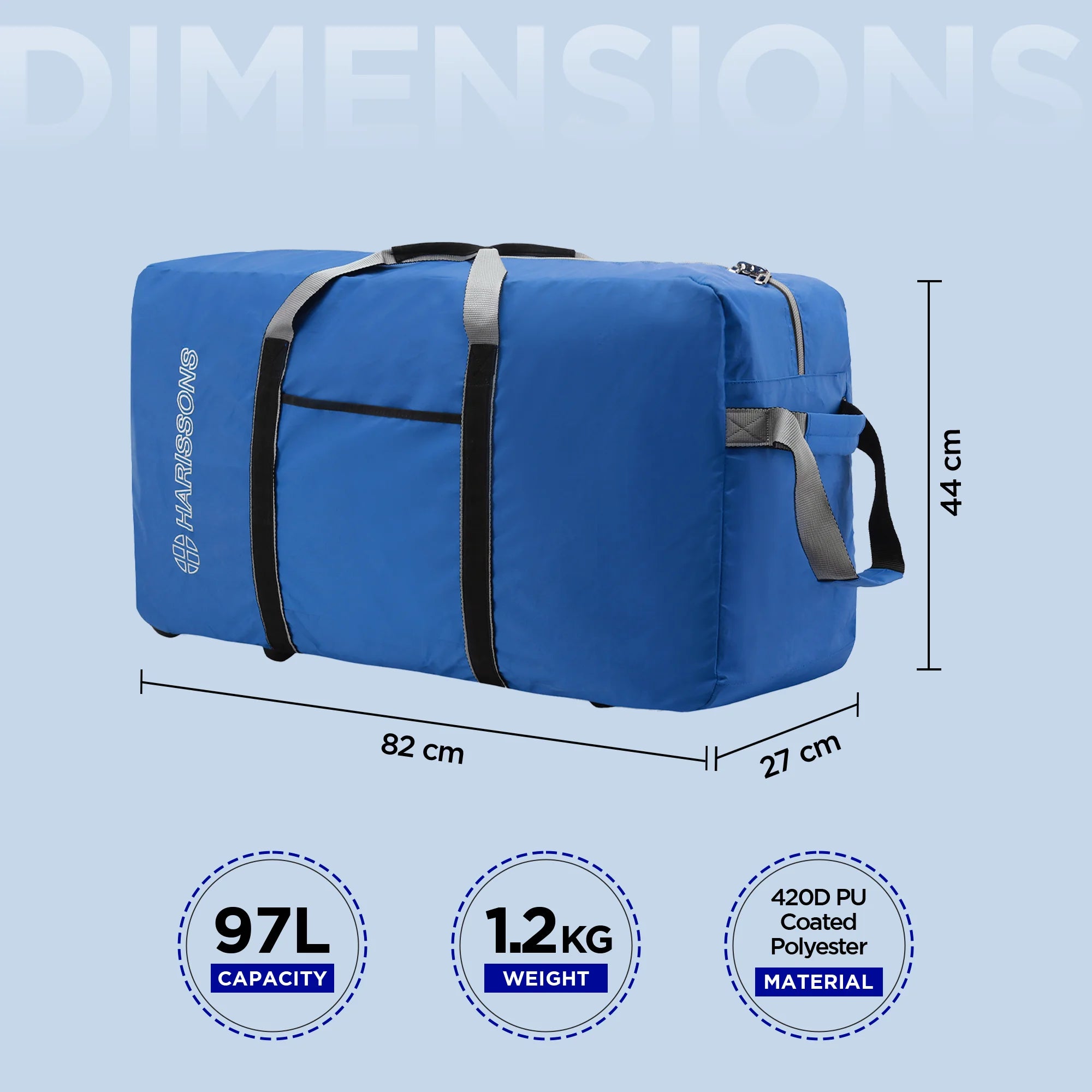 DIMENSIONS

HARISSONS

44 cm

82 cm

27 cm

97L
CAPACITY

1.2KG
WEIGHT

420D PU Coated Polyester
MATERIAL