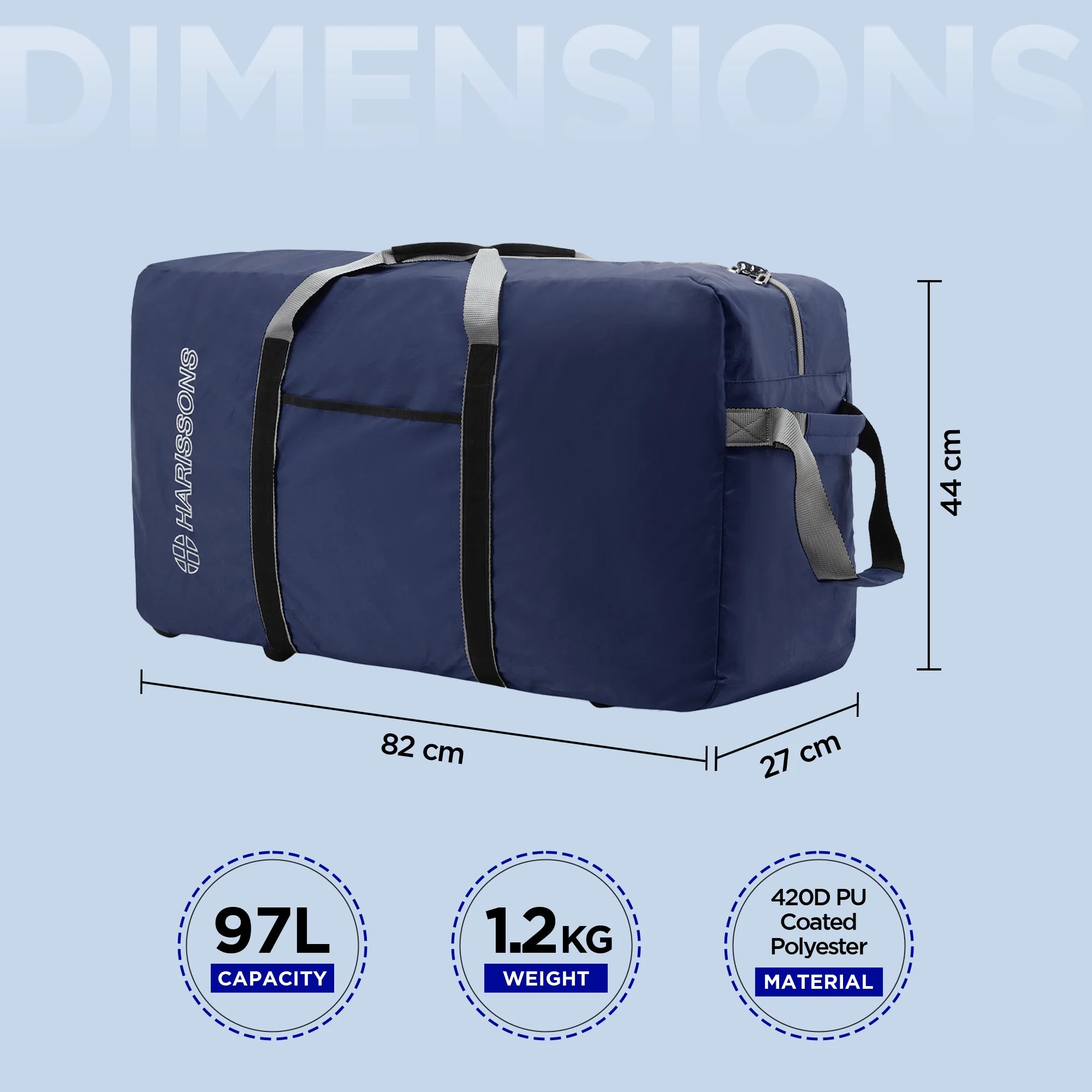 DIMENSIONS

HARISSONS

44 cm

82 cm

27 cm

97L
CAPACITY

1.2KG
WEIGHT

420D PU Coated Polyester
MATERIAL