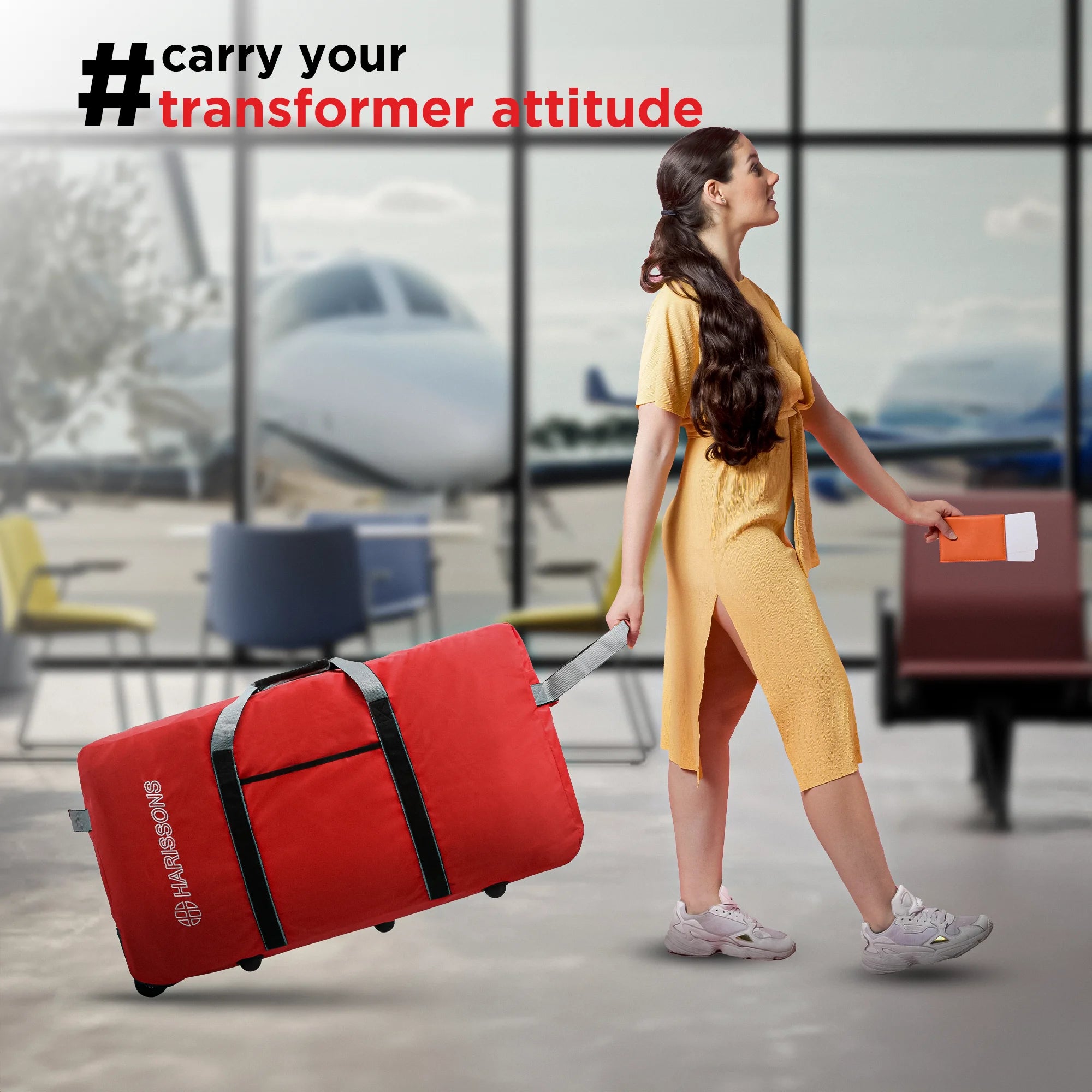 #carry your transformer attitude

HARISSONS