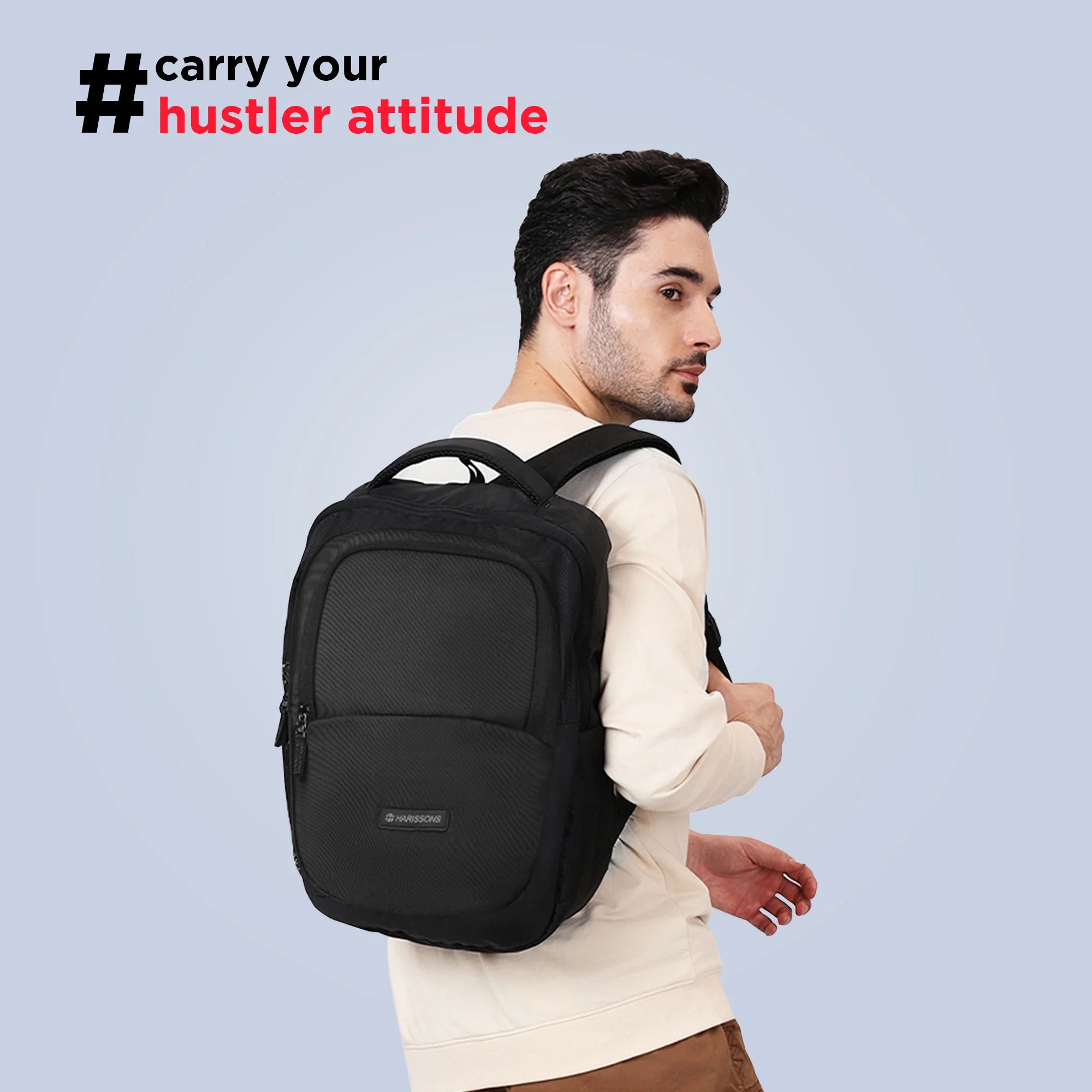 # carry your
hustler attitude

HARISSONS