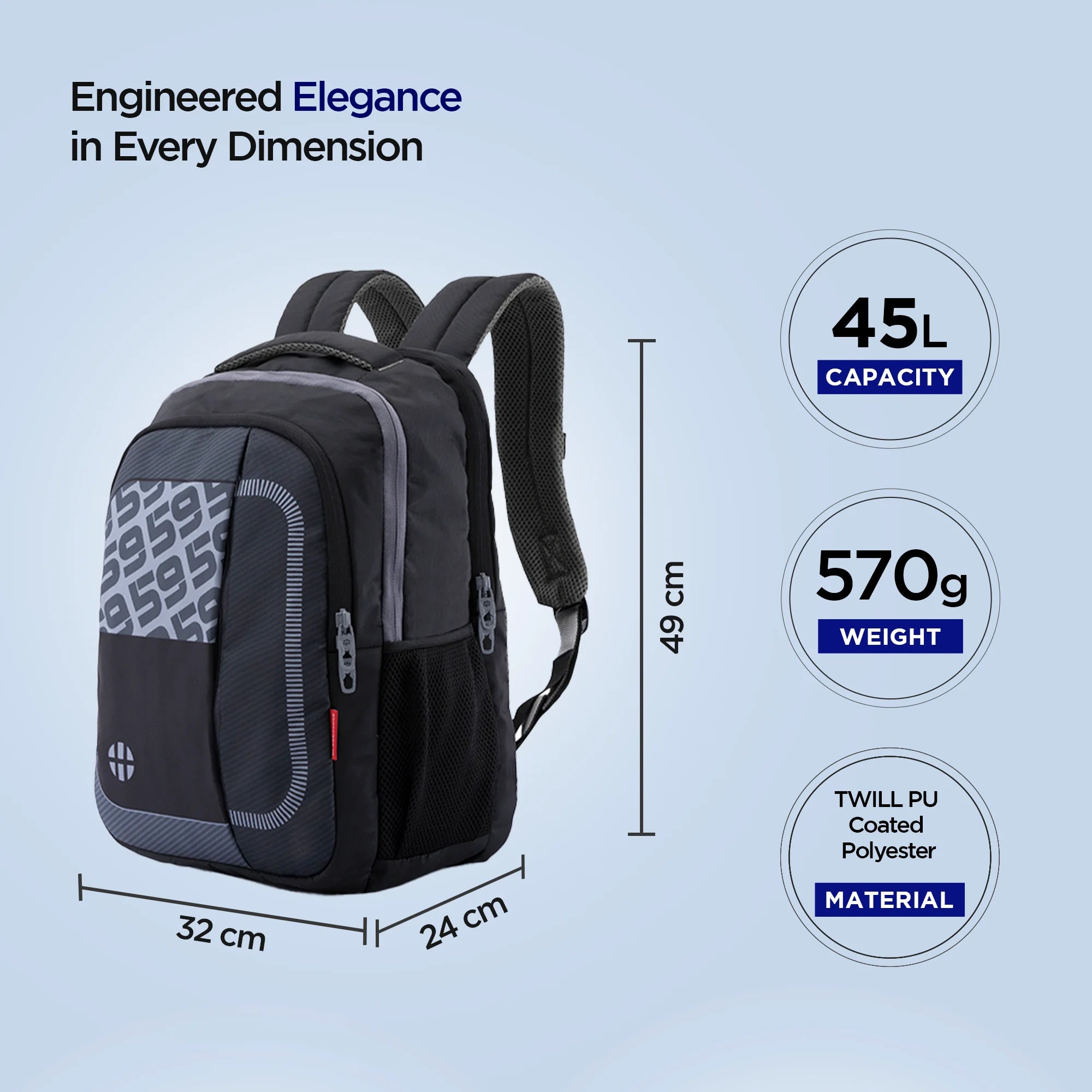 Engineered Elegance in Every Dimension

49 cm

32 cm

24 cm

45L
CAPACITY

570g
WEIGHT

TWILL PU Coated Polyester
MATERIAL