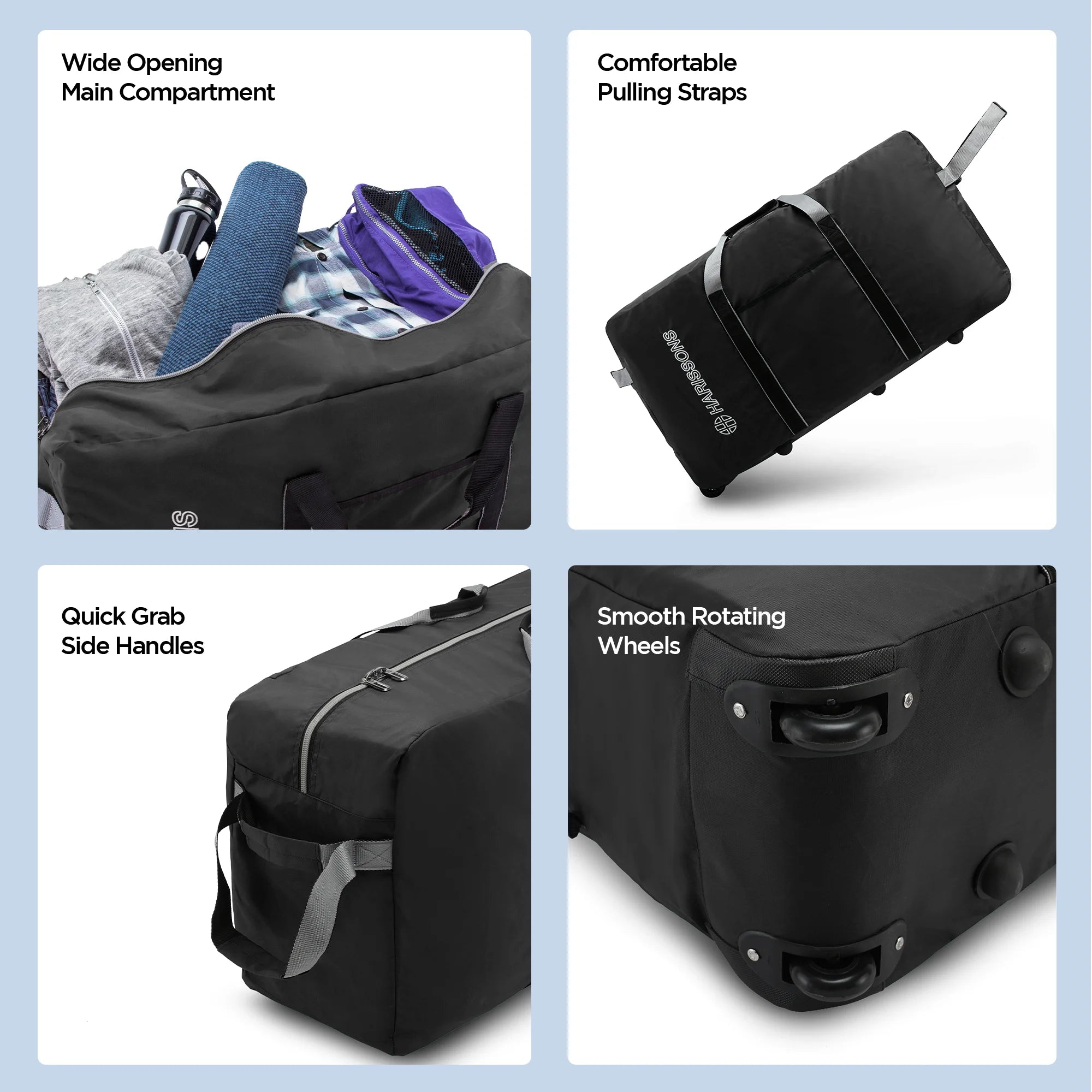 Wide Opening
Main Compartment

Comfortable
Pulling Straps

HARISSONS

Quick Grab
Side Handles

Smooth Rotating
Wheels