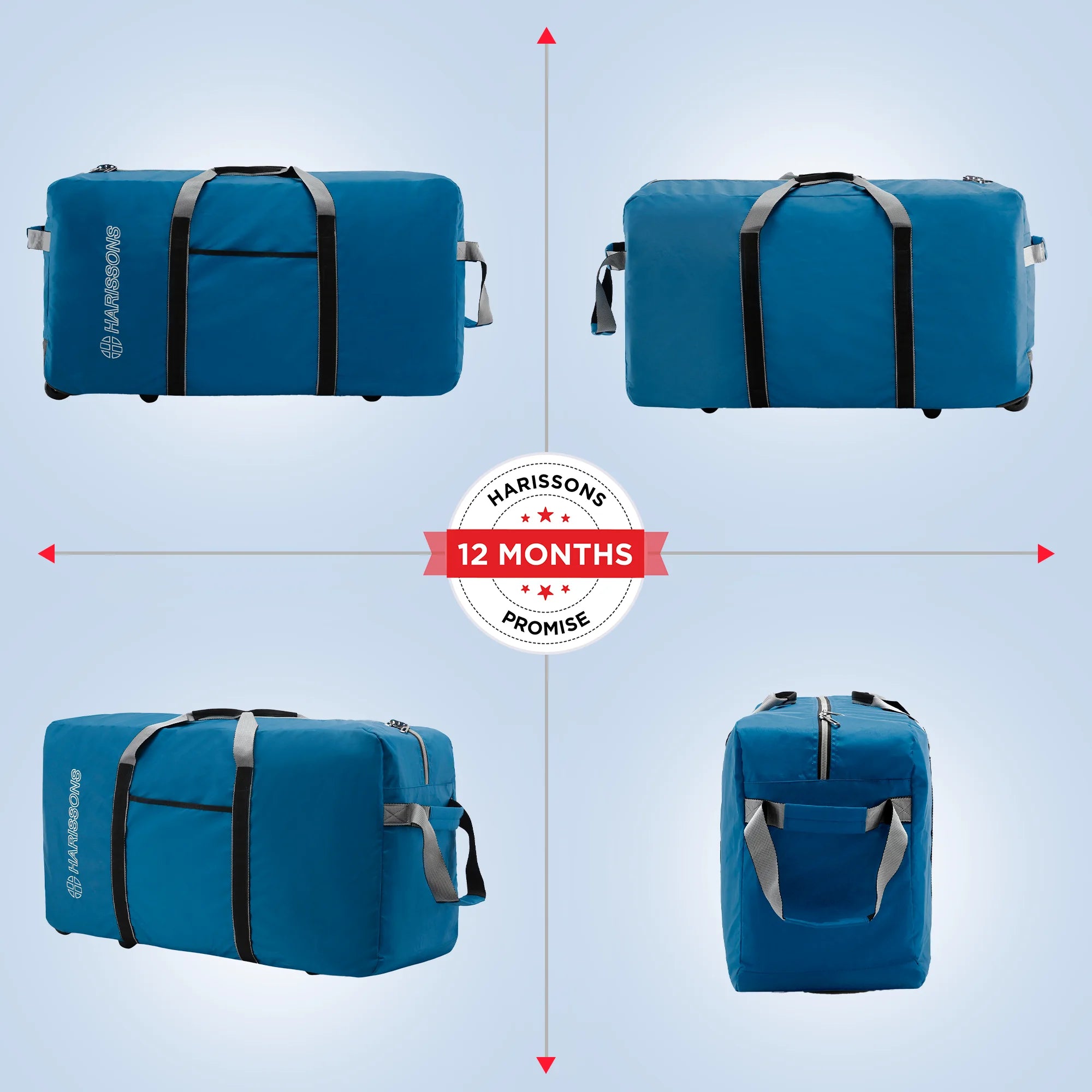 HARISSONS

HARISSONS
12 MONTHS
PROMISE

HARISSONS