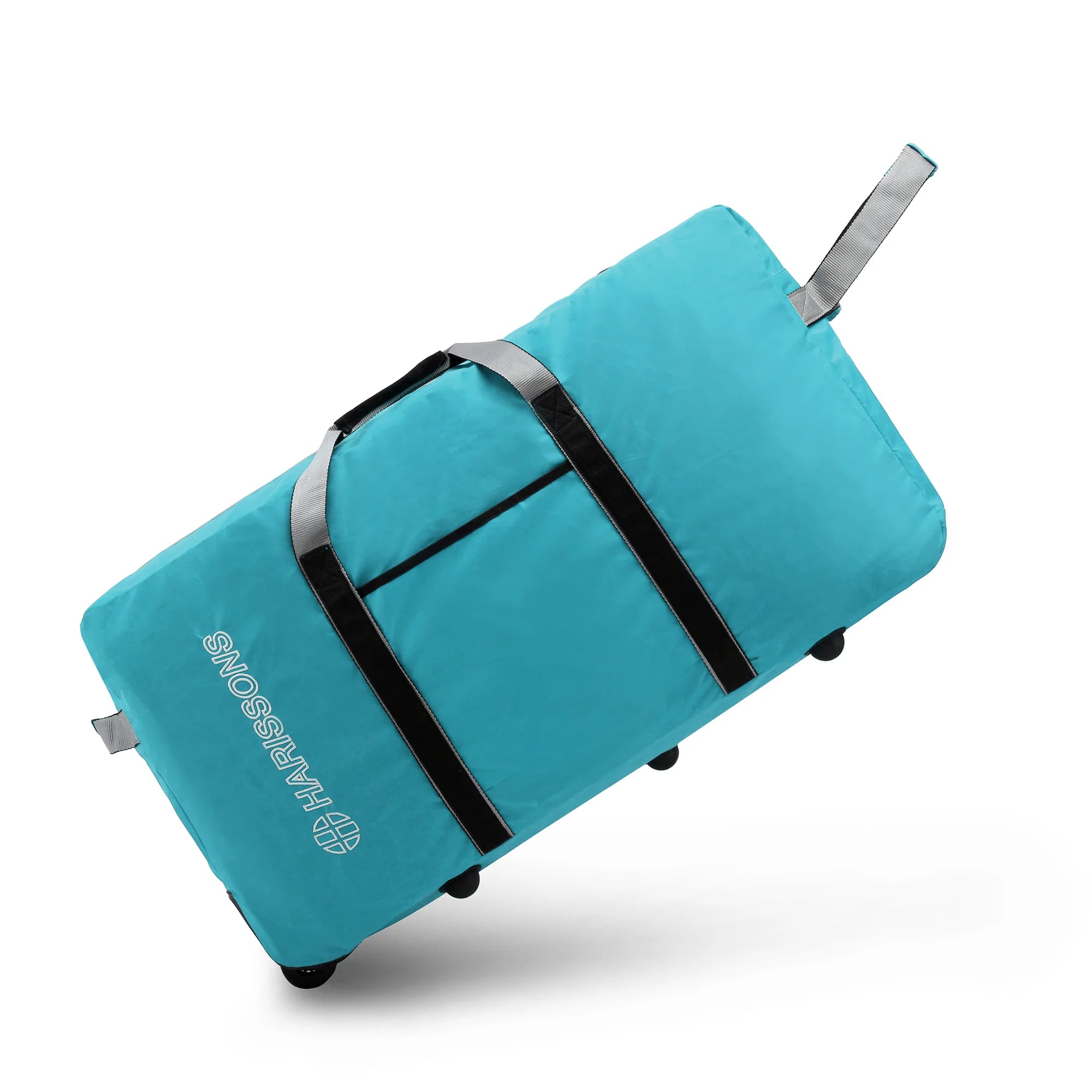 HARISSONS