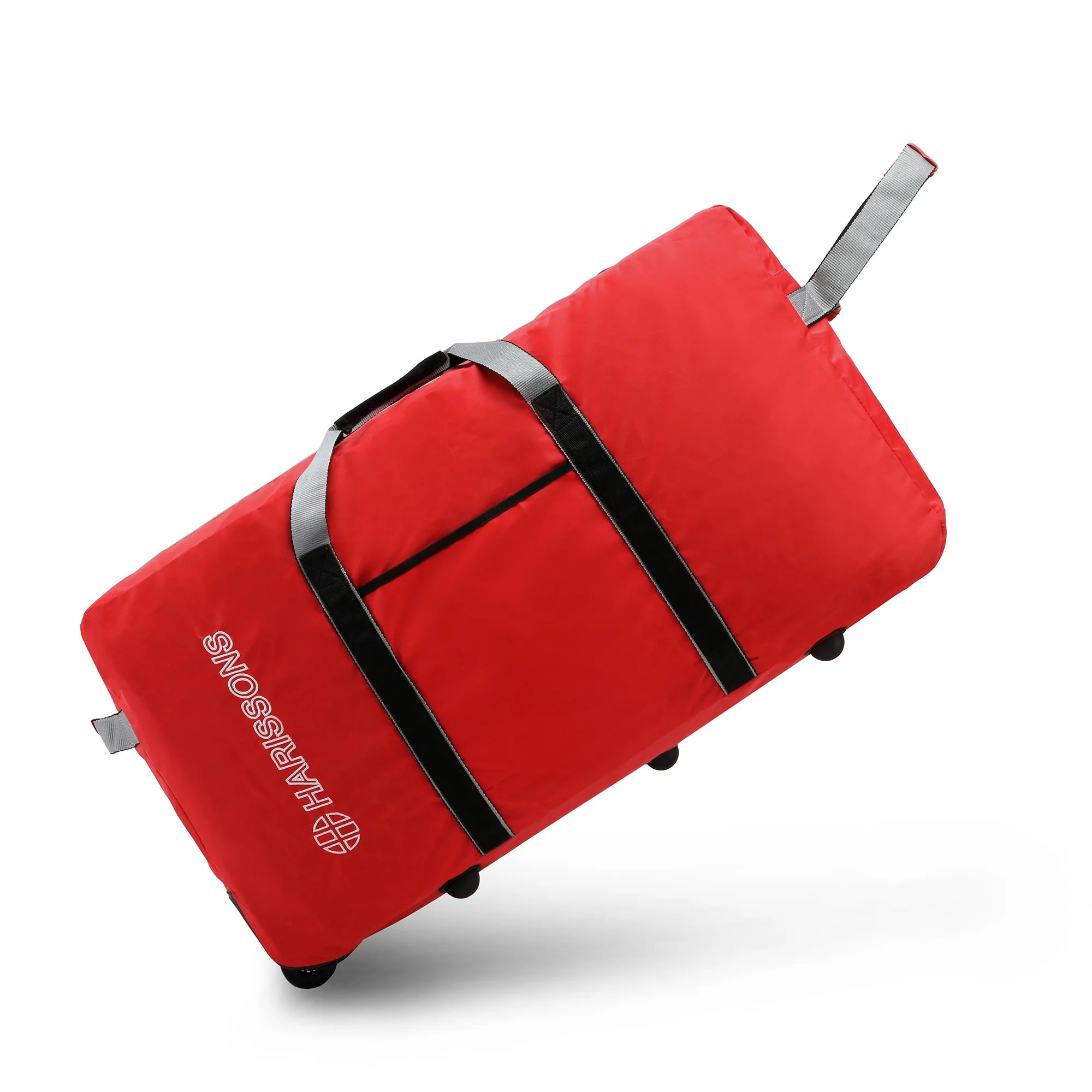 HARISSONS