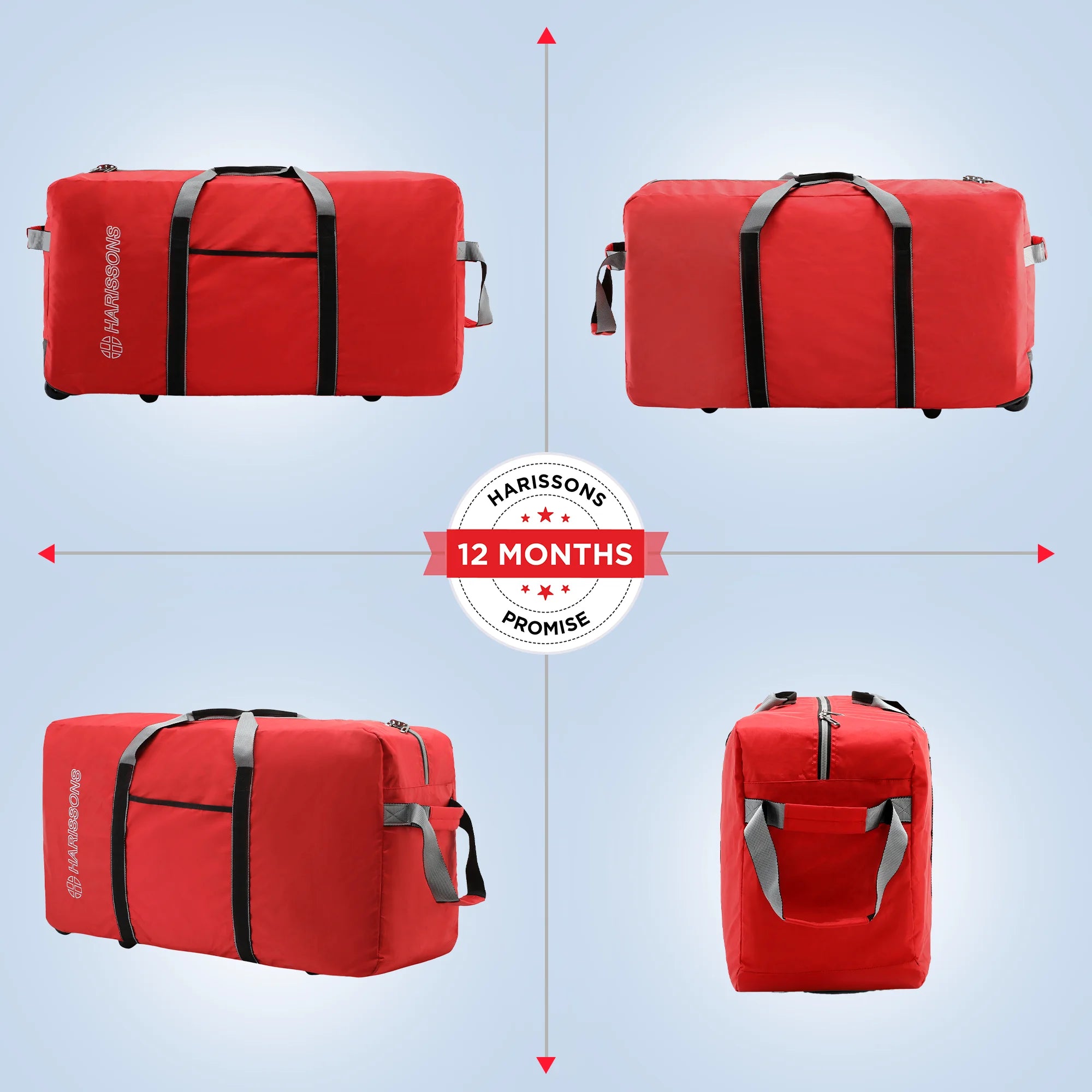 HARISSONS

HARISSONS

12 MONTHS

PROMISE

HARISSONS