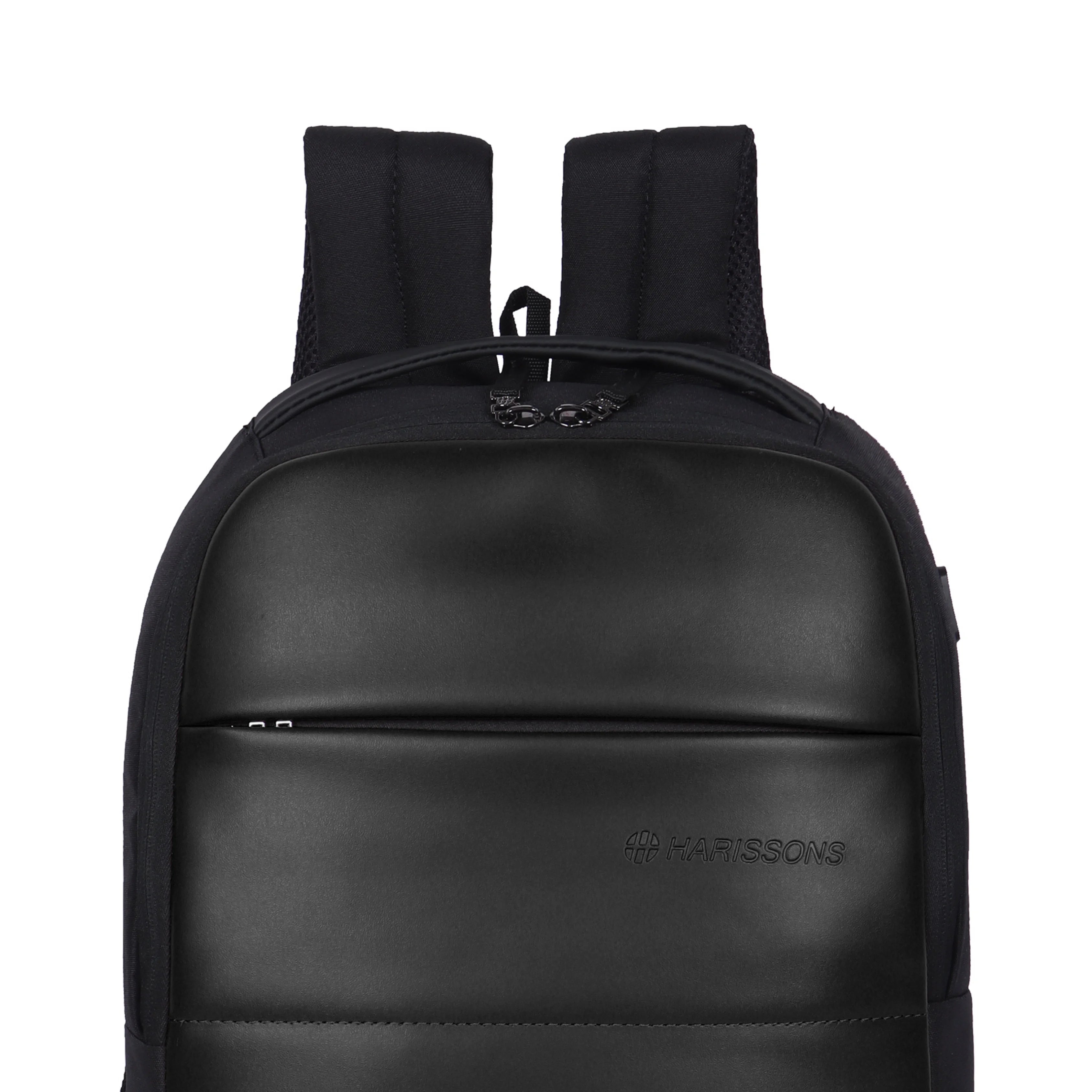 HARISSONS