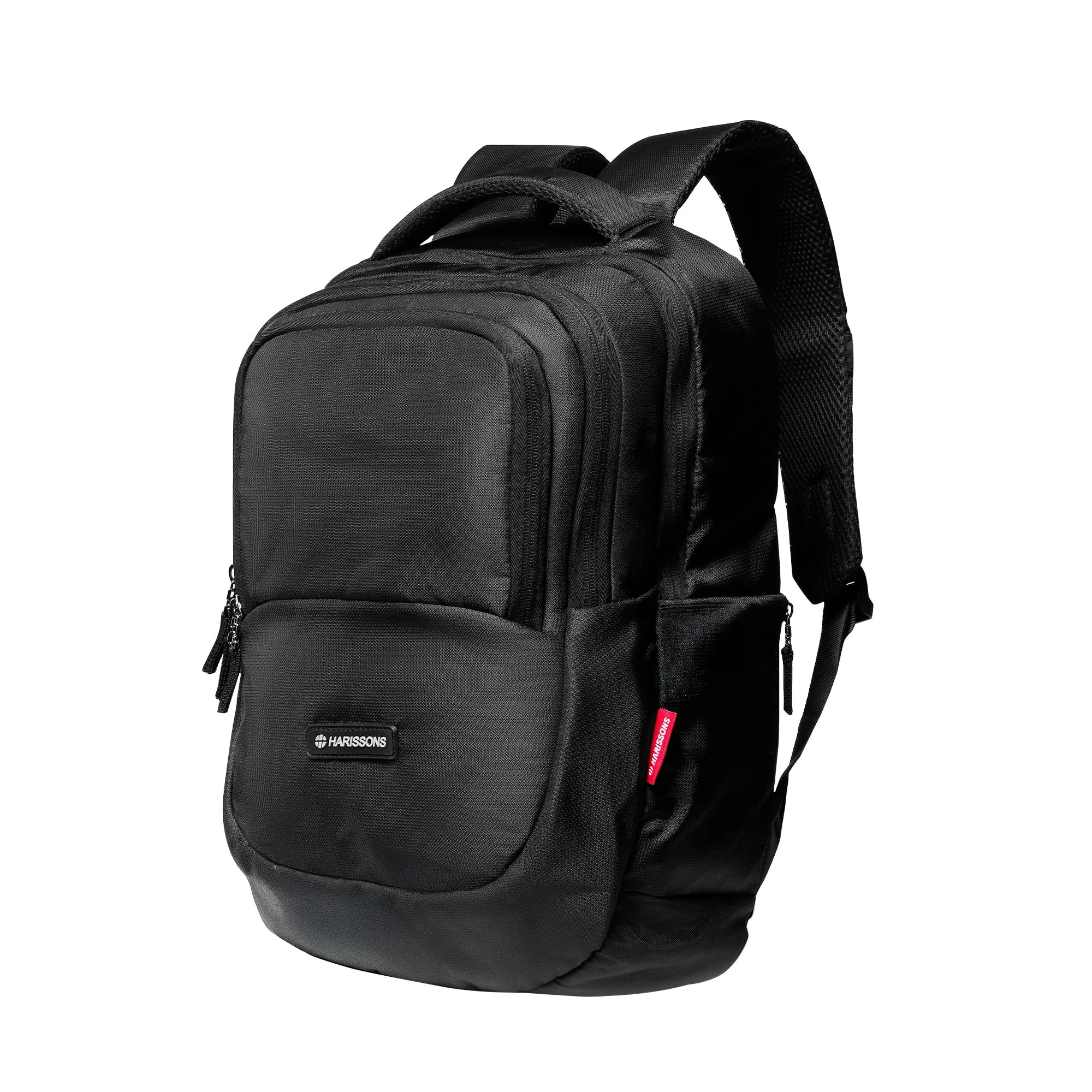 HARISSONS

HARISSONS