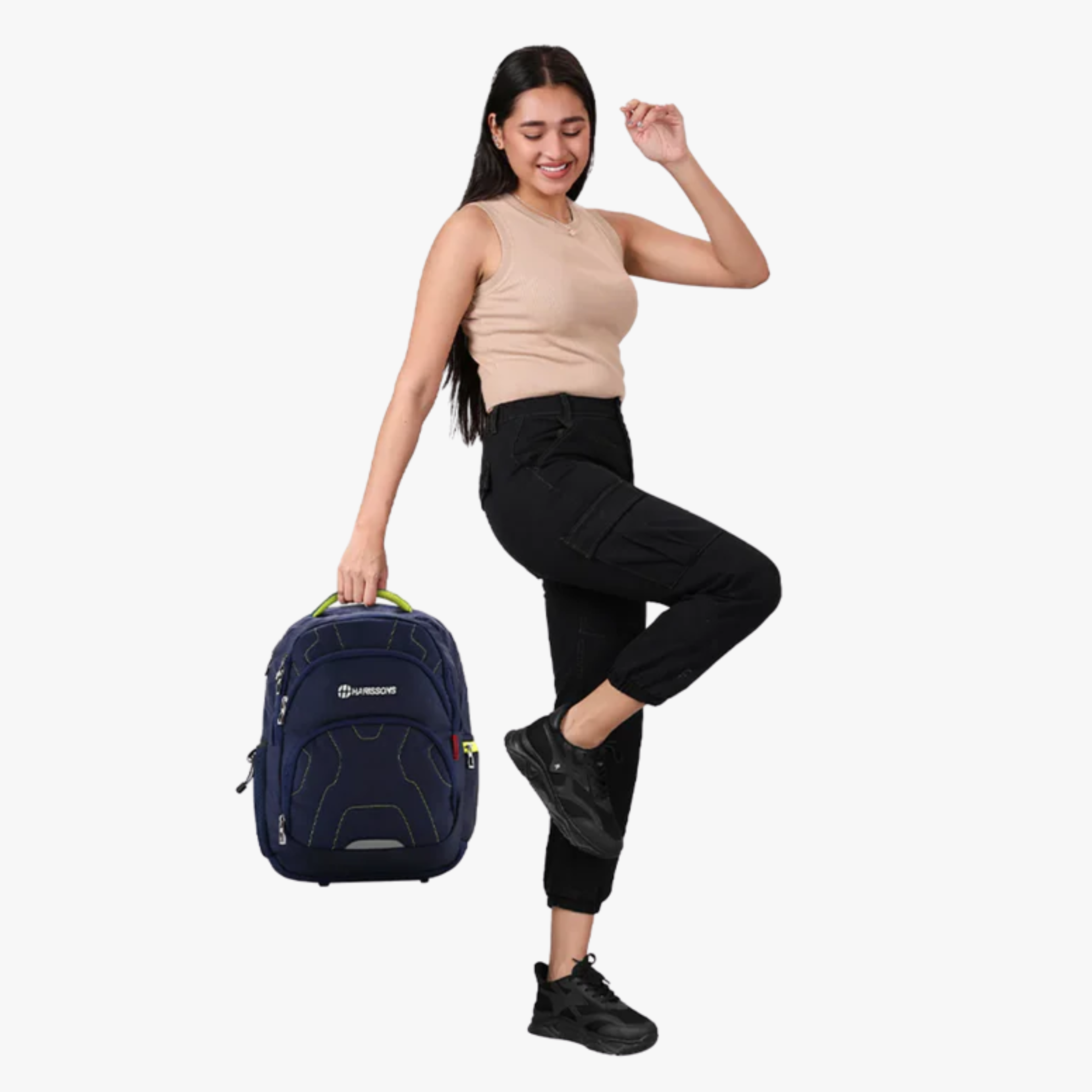 HARISSONS