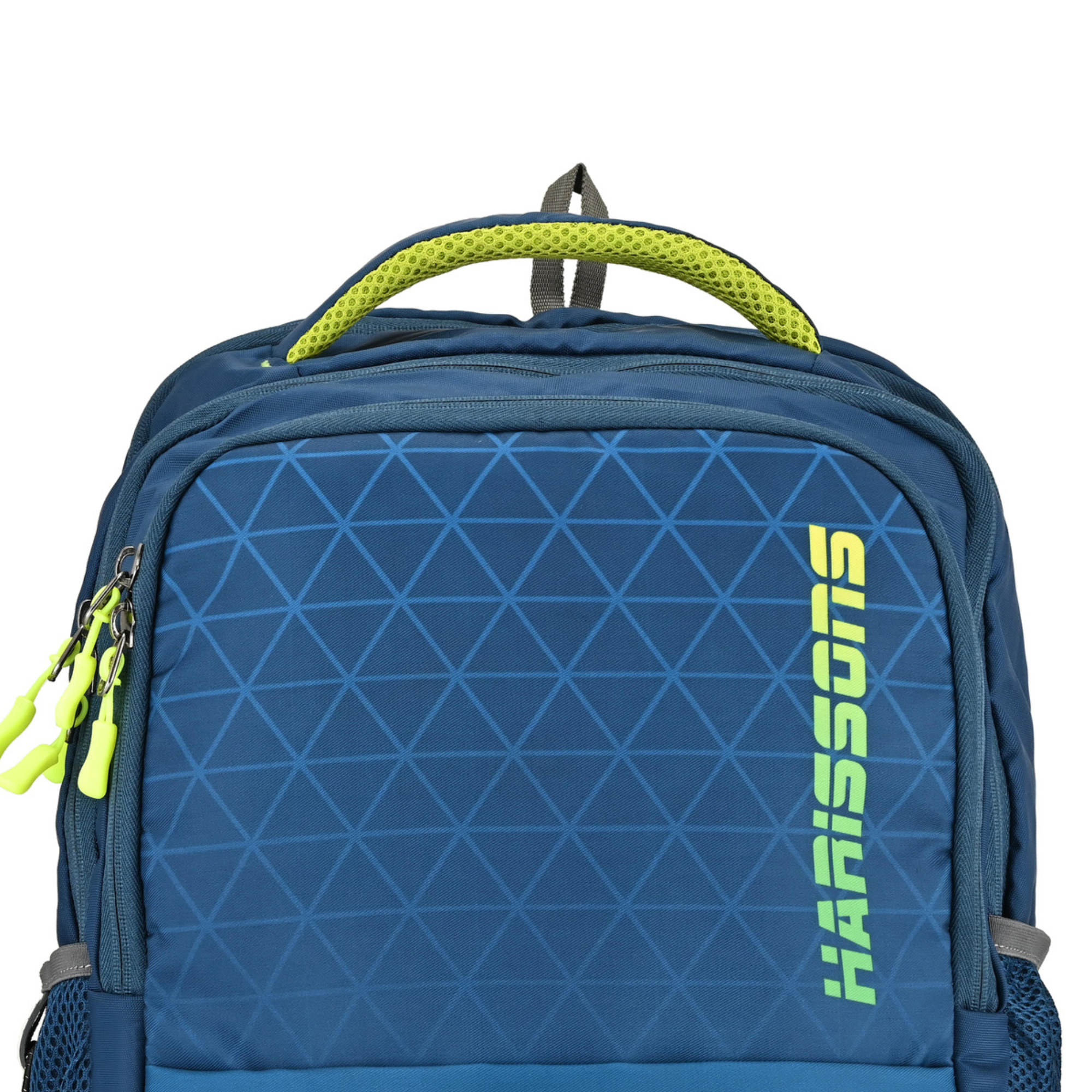 HARISSONS