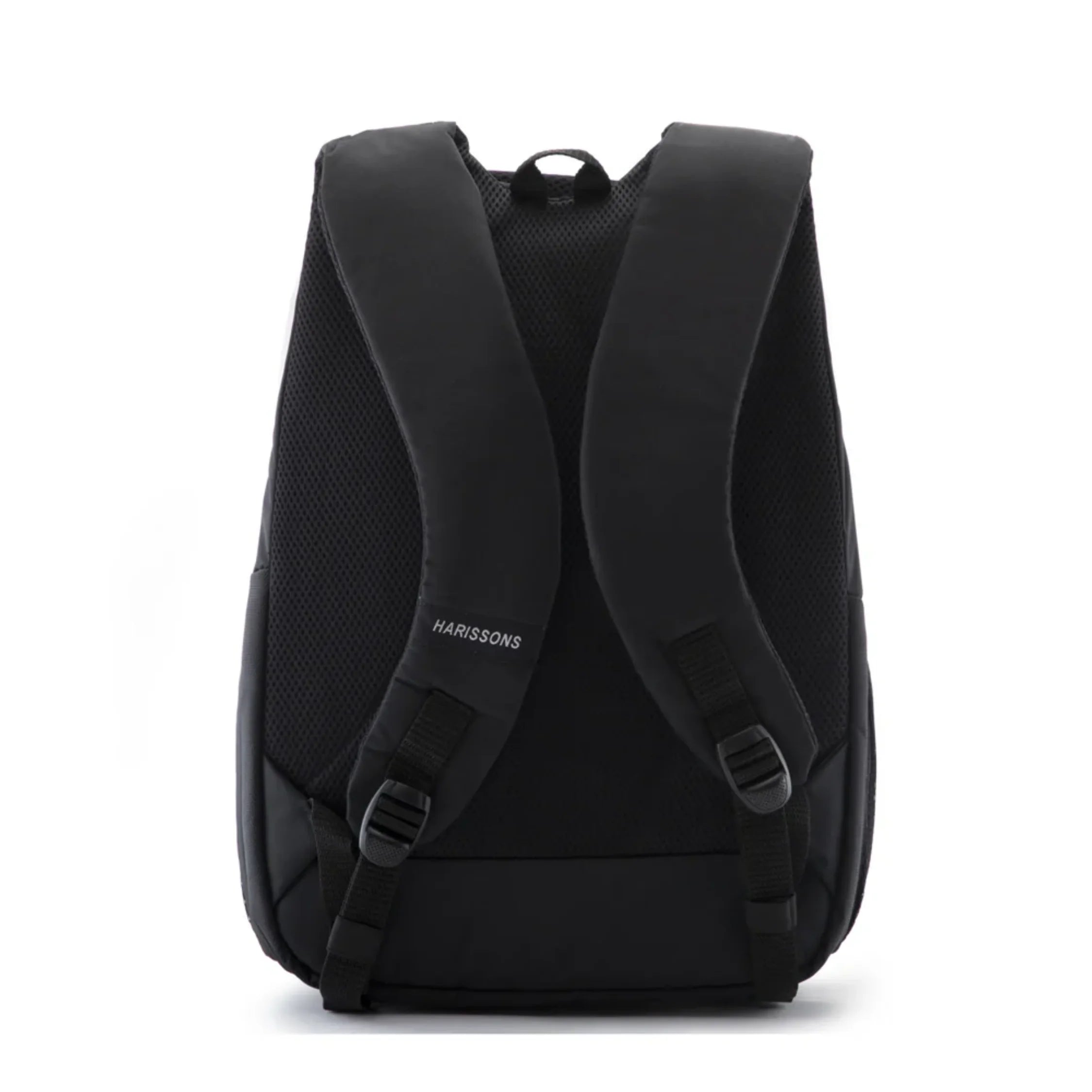 HARISSONS